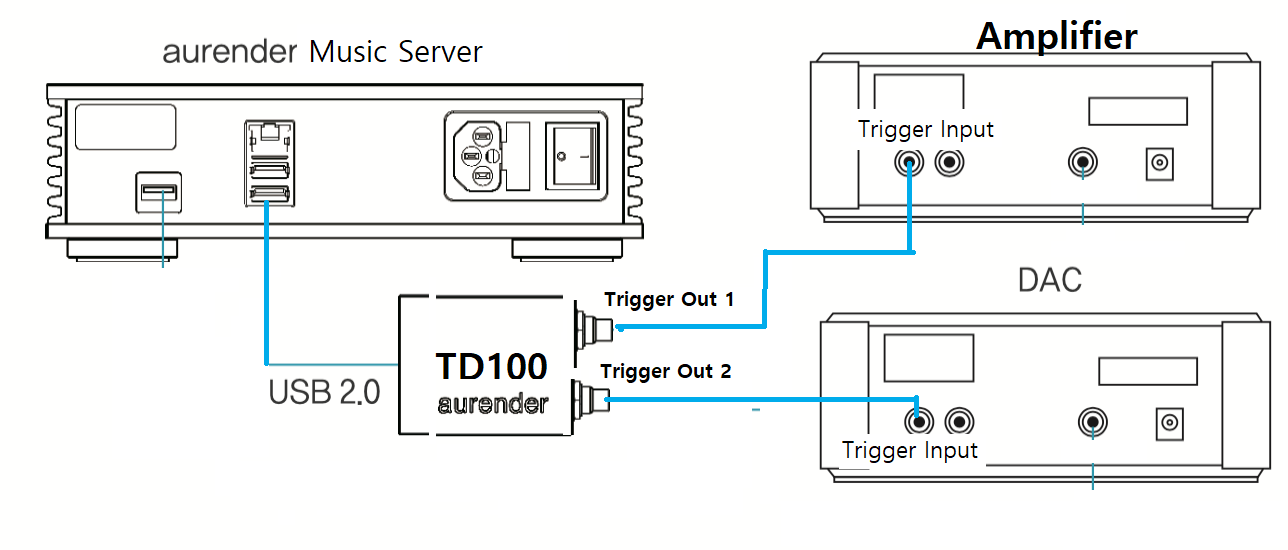 aurender Music Server

Amplifier

Trigger Input

DAC

Trigger Out 1

TD100
aurender

Trigger Out 2

USB 2.0

Trigger Input